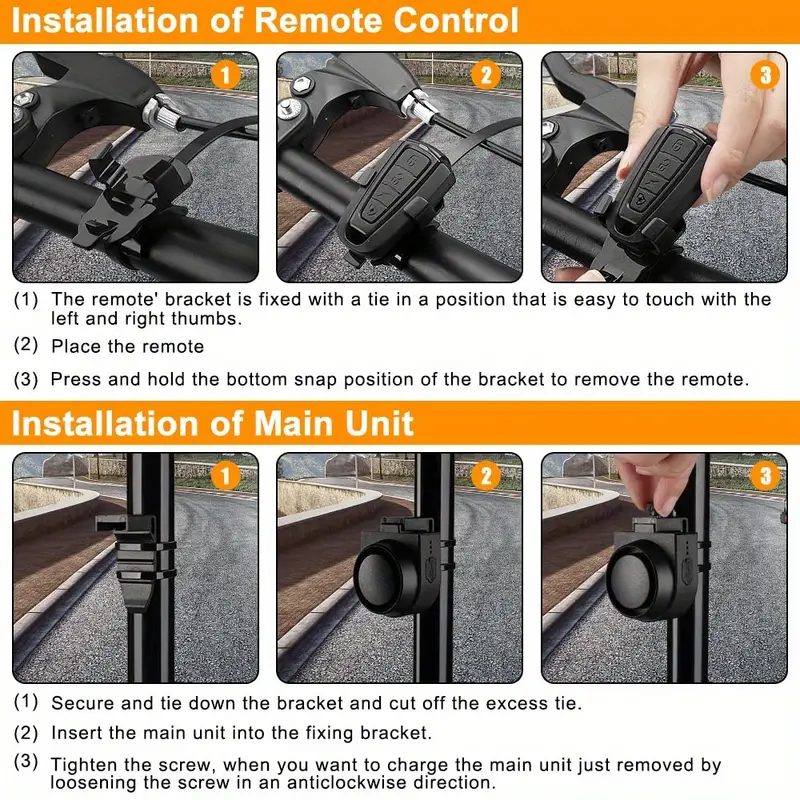 Installation of Remote Control

1

2

3

(1) The remote' bracket is fixed with a tie in a position that is easy to touch with the left and right thumbs.

(2) Place the remote

(3) Press and hold the bottom snap position of the bracket to remove the remote.

Installation of Main Unit

1

2

3

(1) Secure and tie down the bracket and cut off the excess tie.

(2) Insert the main unit into the fixing bracket.

(3) Tighten the screw, when you want to charge the main unit just removed by loosening the screw in an anticlockwise direction.