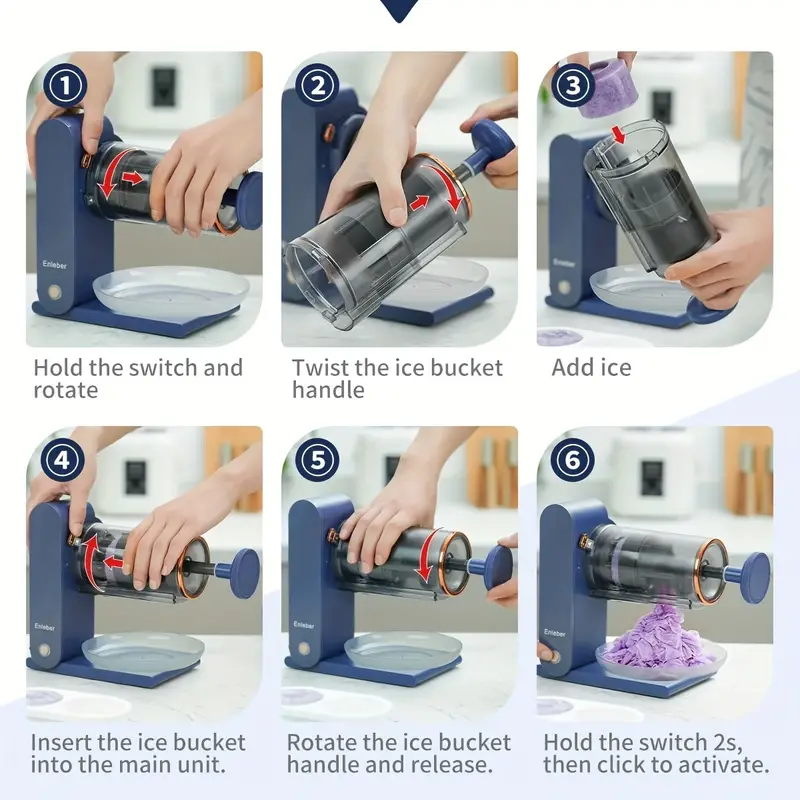 1
Enleber
Hold the switch and rotate

2
Twist the ice bucket handle

3
Enleber
Add ice

4
Enleber
Insert the ice bucket into the main unit.

5
Enleber
Rotate the ice bucket handle and release.

6
Enleber
Hold the switch 2s, then click to activate.