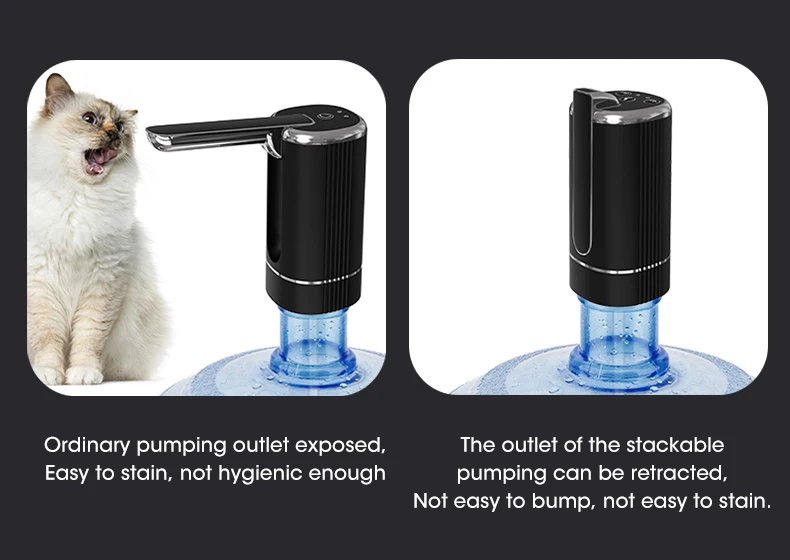 Ordinary pumping outlet exposed,
Easy to stain, not hygienic enough

The outlet of the stackable
pumping can be retracted,
Not easy to bump, not easy to stain.