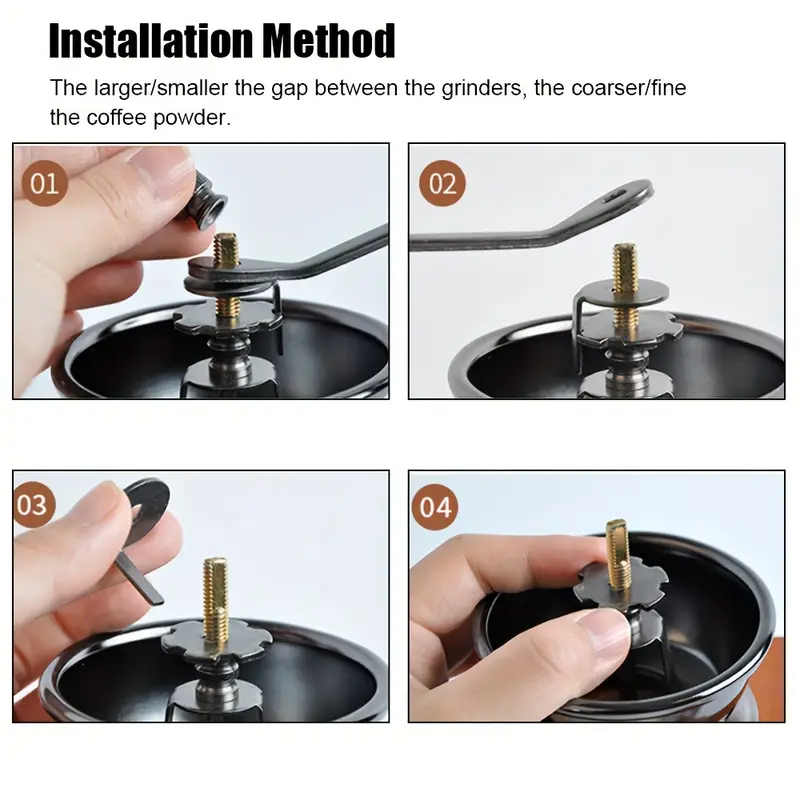 Installation Method

The larger/smaller the gap between the grinders, the coarser/fine the coffee powder.

01

02

03

04